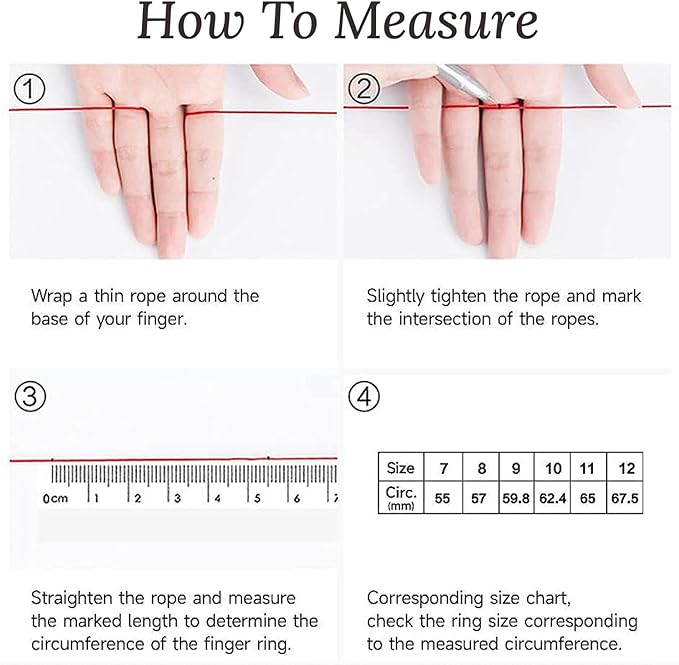 How To Measure

①

Wrap a thin rope around the base of your finger.

②

Slightly tighten the rope and mark the intersection of the ropes.

③

0cm 1 2 3 4 5 6 7

Straighten the rope and measure the marked length to determine the circumference of the finger ring.

④

| Size | 7 | 8 | 9 | 10 | 11 | 12 |
|---|---|---|---|---|---|---|
| Circ. (mm) | 55 | 57 | 59.8 | 62.4 | 65 | 67.5 |

Corresponding size chart, check the ring size corresponding to the measured circumference.